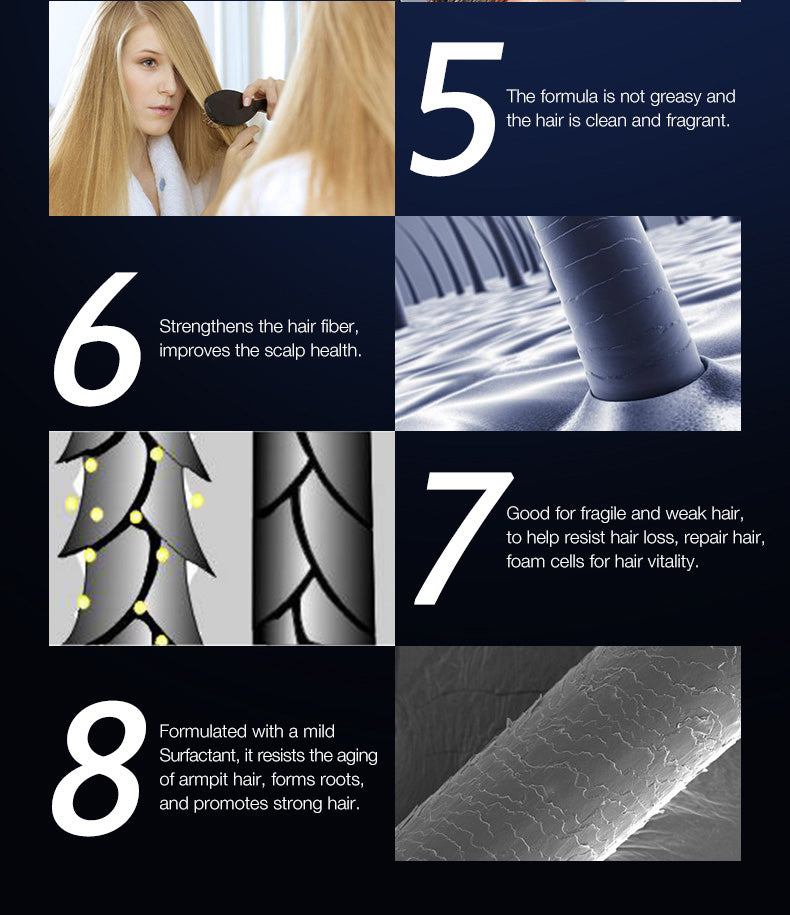 5
The formula is not greasy and the hair is clean and fragrant.

6
Strengthens the hair fiber, improves the scalp health.

7
Good for fragile and weak hair, to help resist hair loss, repair hair, foam cells for hair vitality.

8
Formulated with a mild Surfactant, it resists the aging of armpit hair, forms roots, and promotes strong hair.